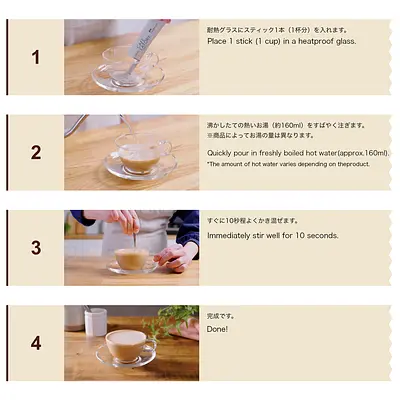 1

耐熱グラスにスティック1本（1杯分）を入れます。
Place 1 stick (1 cup) in a heatproof glass.

2

沸かしたての熱いお湯（約160ml）をすばやく注ぎます。
※商品によってお湯の量は異なります。

Quickly pour in freshly boiled hot water(approx.160ml).
*The amount of hot water varies depending on theproduct.

3

すぐに10秒程よくかき混ぜます。
Immediately stir well for 10 seconds.

4

完成です。
Done!