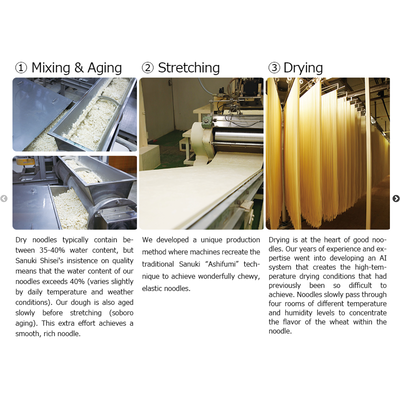 ① Mixing & Aging

Dry noodles typically contain between 35-40% water content, but Sanuki Shisei's insistence on quality means that the water content of our noodles exceeds 40% (varies slightly by daily temperature and weather conditions). Our dough is also aged slowly before stretching (soboro aging). This extra effort achieves a smooth, rich noodle.

② Stretching

We developed a unique production method where machines recreate the traditional Sanuki "Ashifumi" technique to achieve wonderfully chewy, elastic noodles.

③ Drying

Drying is at the heart of good noodles. Our years of experience and expertise went into developing an AI system that creates the high-temperature drying conditions that had previously been so difficult to achieve. Noodles slowly pass through four rooms of different temperature and humidity levels to concentrate the flavor of the wheat within the noodle.